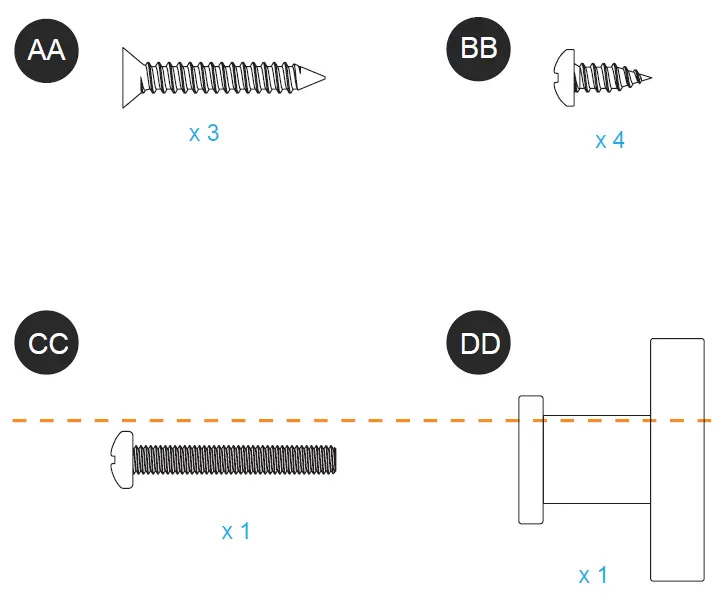 AA

x 3

BB

x 4

CC

x 1

DD

x 1