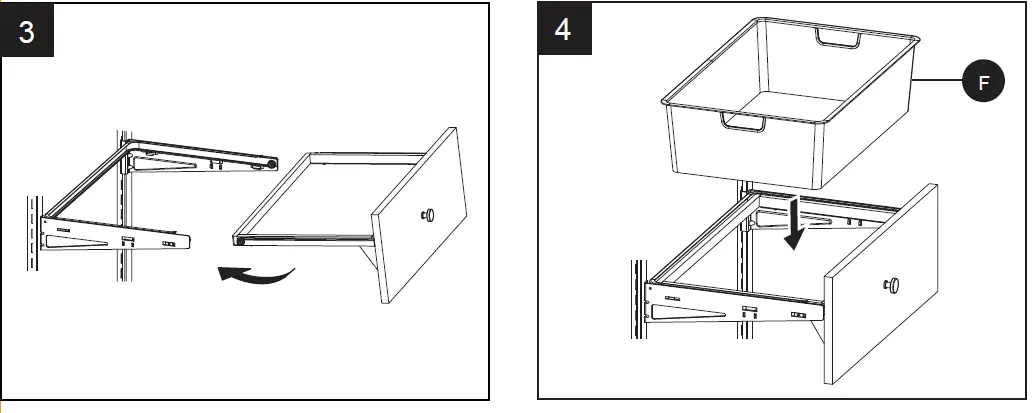 3

4

F