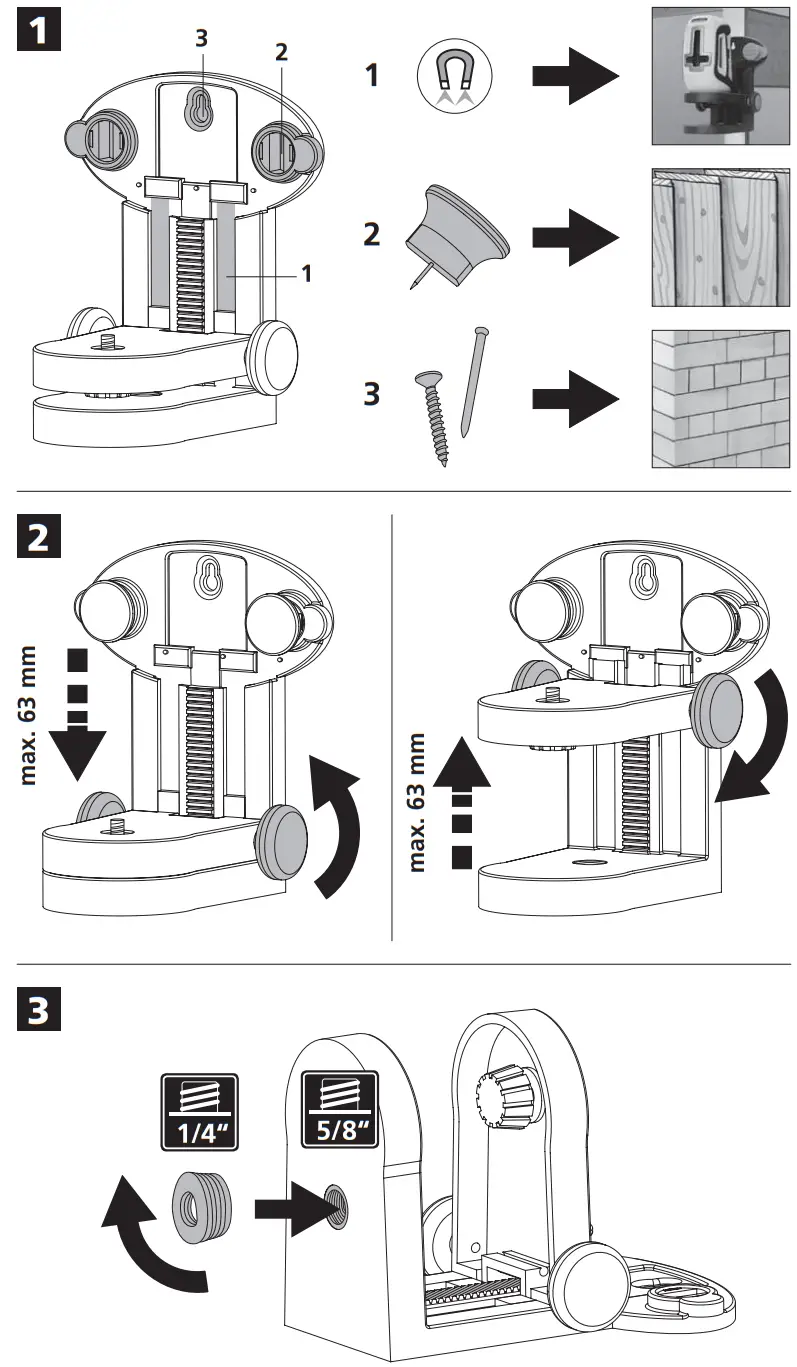 1

3

2

1

1

2

3

2

max. 63 mm

max. 63 mm

3

1/4"

5/8"