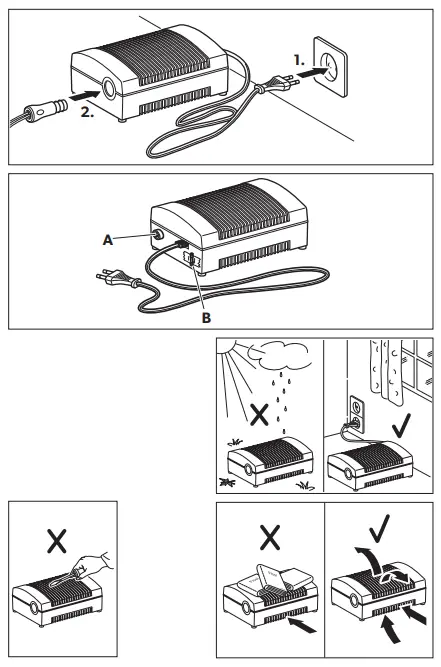 1.

2.

A

B