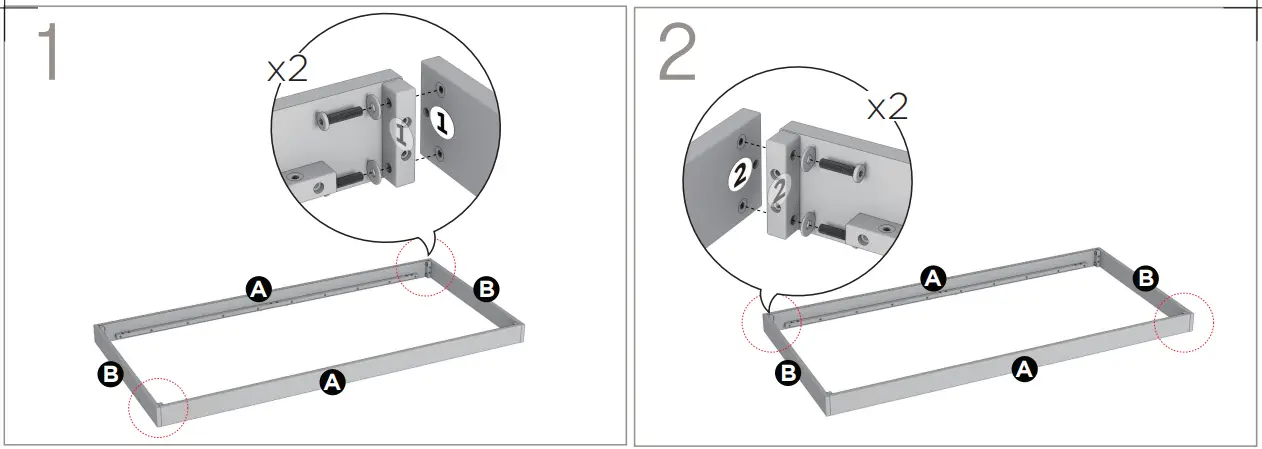 1

x2

1

1

A

B

B

A

2

x2

2

2

A

B

B

A