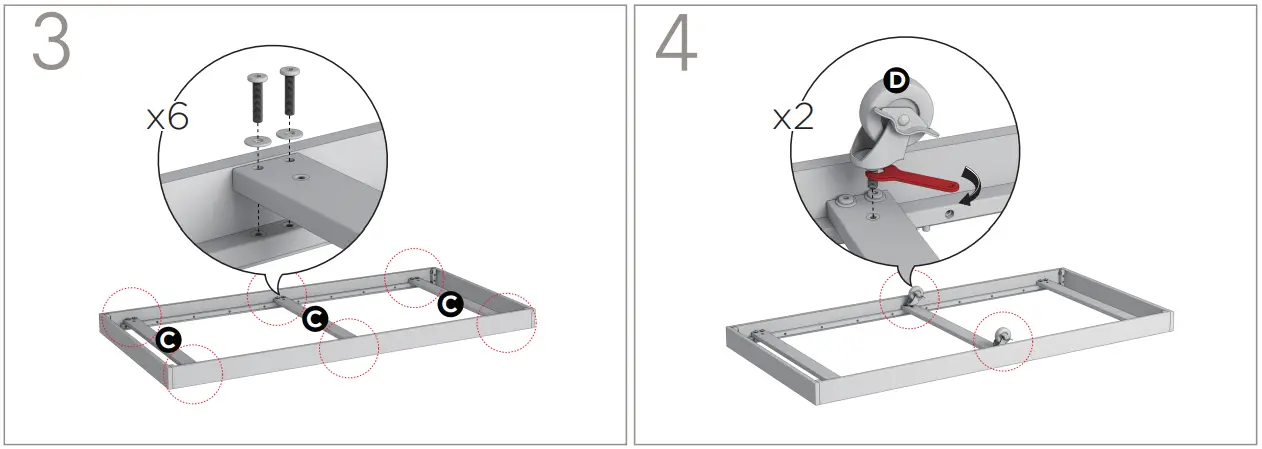 3

x6

C

C

C

4

x2

D