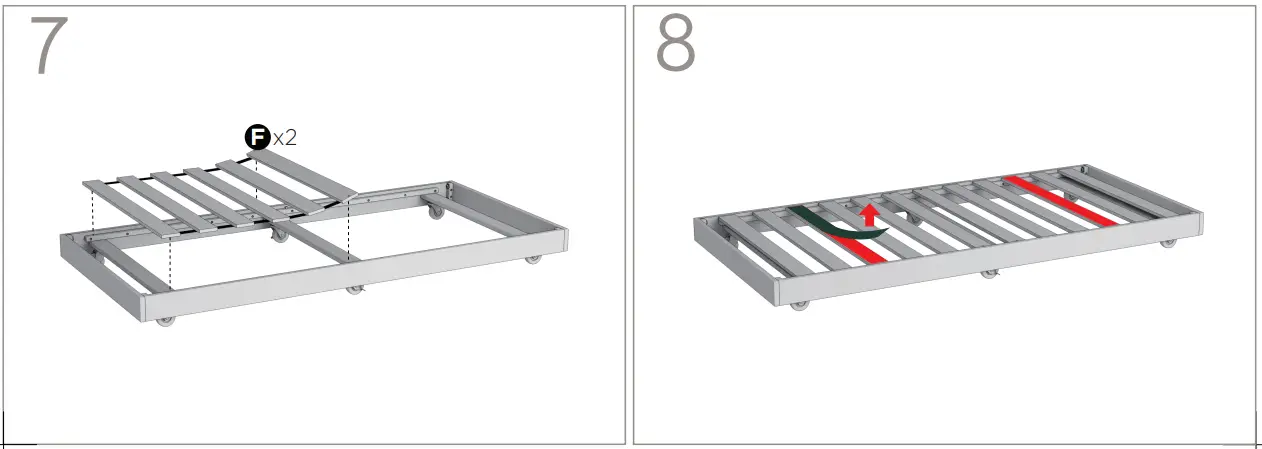 7

F x2

8