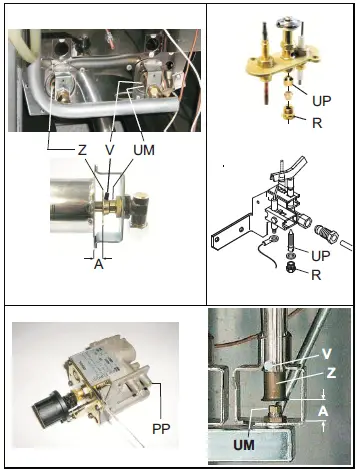 Z V UM

A

UP

R

UP

R

PP

V

Z

A

UM