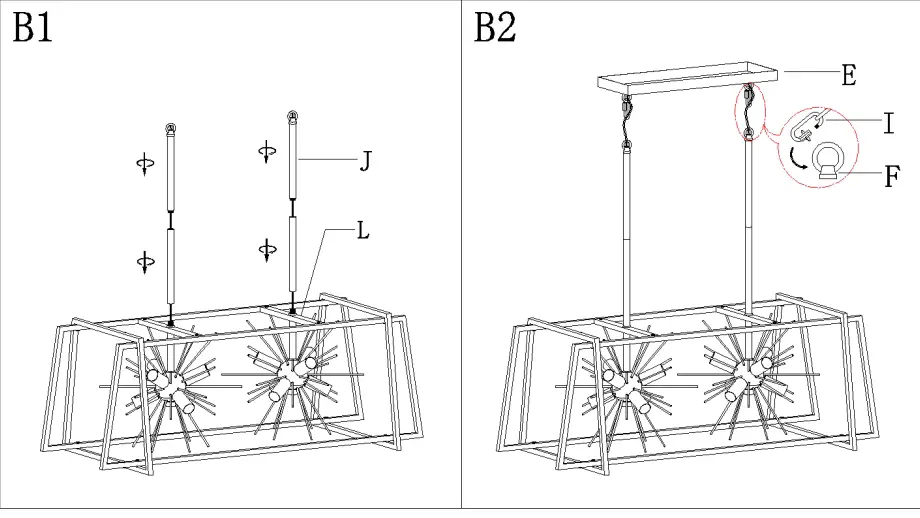 B1

J

L

B2

E

I

F