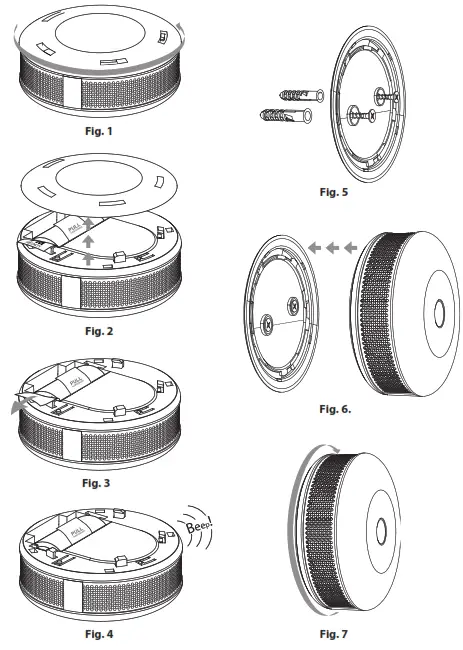 Fig. 1

PULL

Fig. 2

PULL

Fig. 3

PULL

Beep!

Fig. 4

Fig. 5

Fig. 6.

Fig. 7