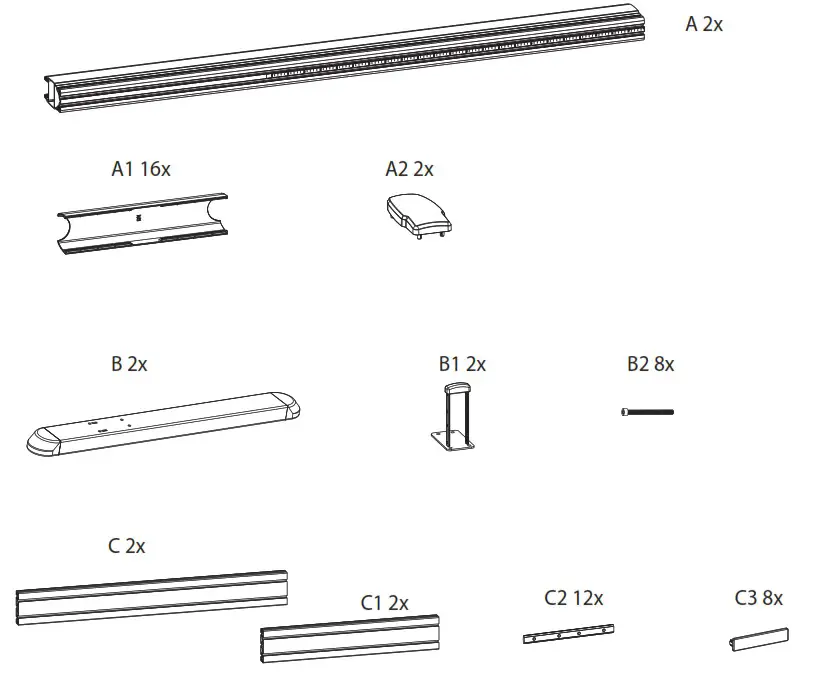 A 2x

A1 16x

A2 2x

B 2x

B1 2x

B2 8x

C 2x

C1 2x

C2 12x

C3 8x