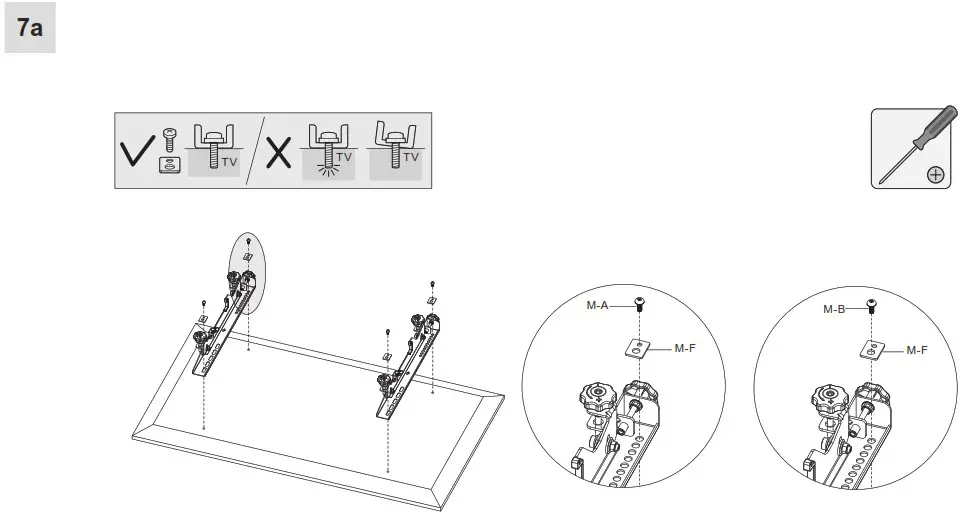 7a

TV

TV

TV

M-A

M-F

M-B

M-F