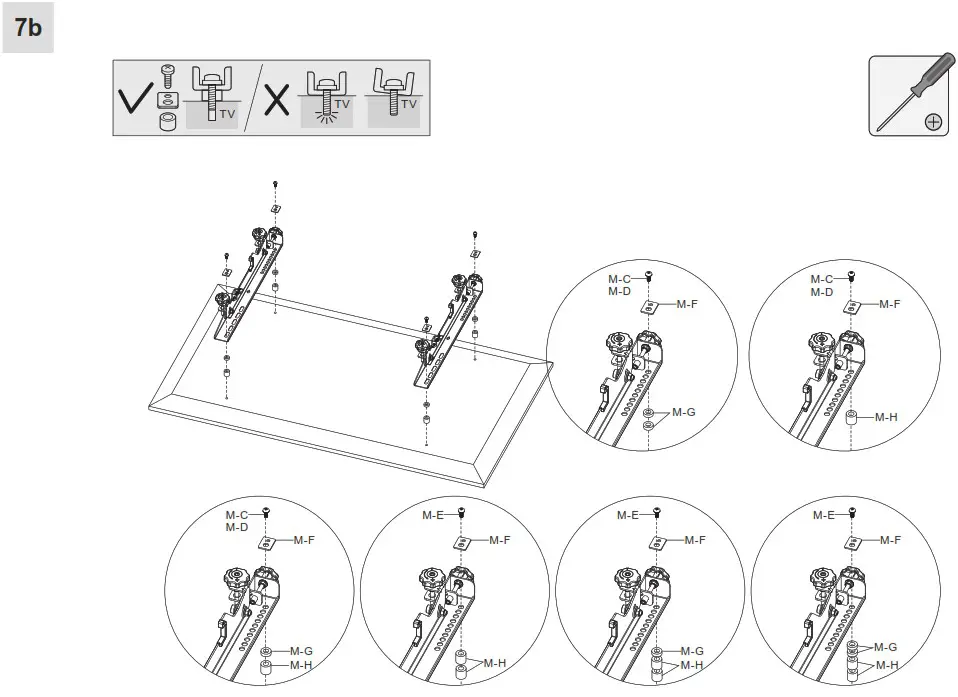 7b

TV
TV
TV

M-C
M-D
M-F
M-G

M-C
M-D
M-F
M-H

M-C
M-D
M-F
M-G
M-H

M-E
M-F
M-H

M-E
M-F
M-G
M-H

M-E
M-F
M-G
M-H