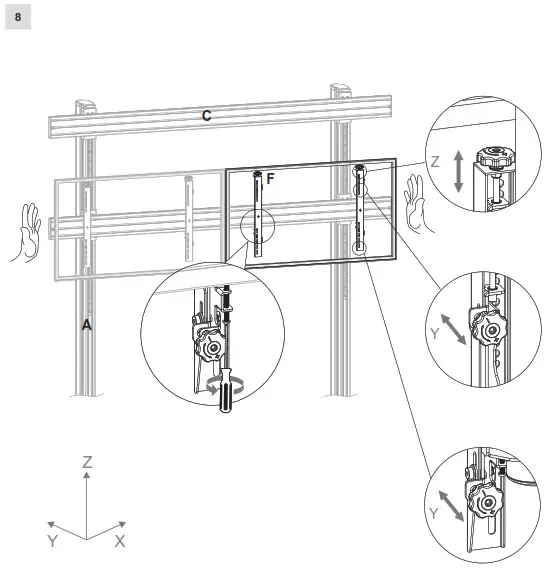 8

C

F

Z

A

Y

Y

Z

Y

X