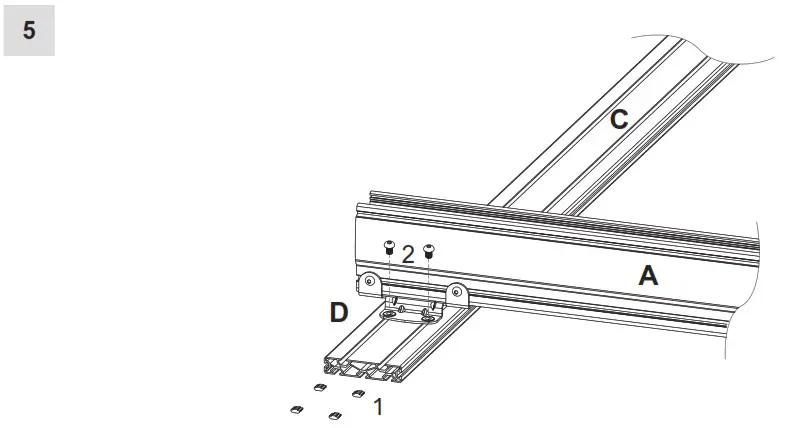 5

C

2

A

D

1