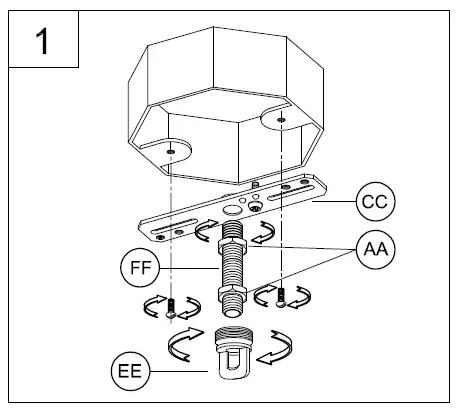 1

CC

AA

FF

EE