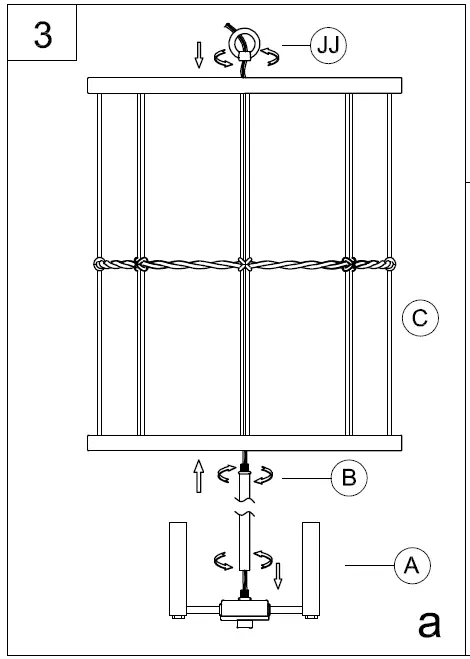 3

JJ

C

B

A

a