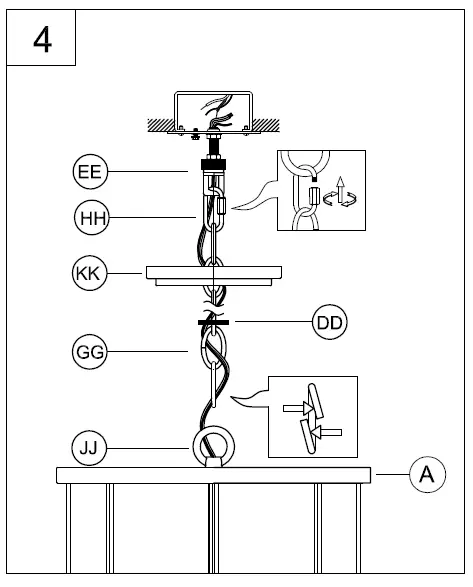 4

EE

HH

KK

DD

GG

JJ

A