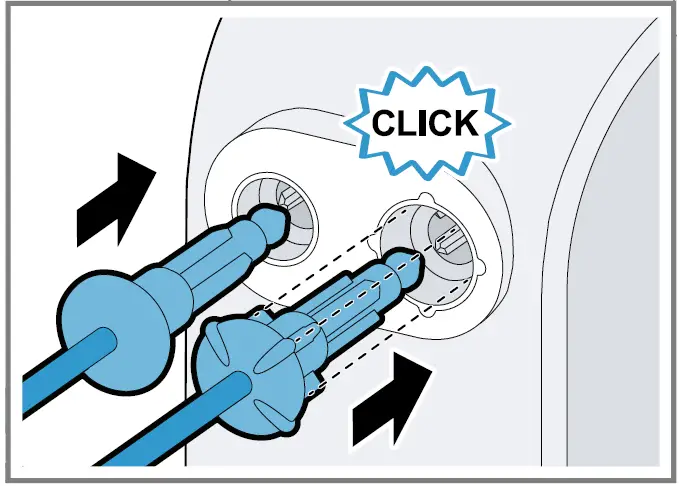 CLICK