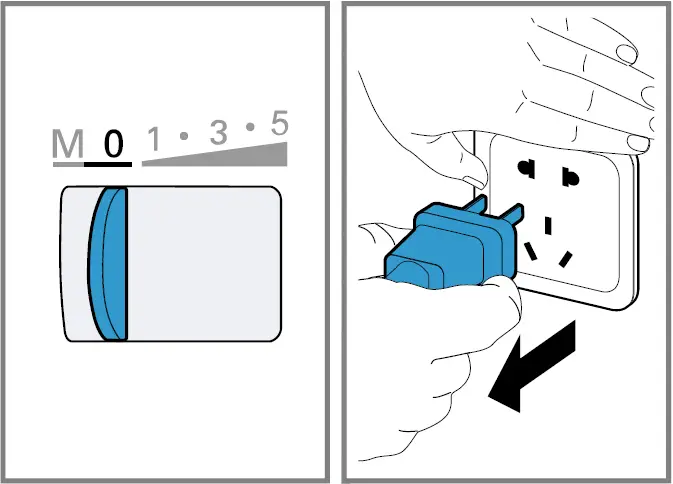 M 0 1 • 3 • 5