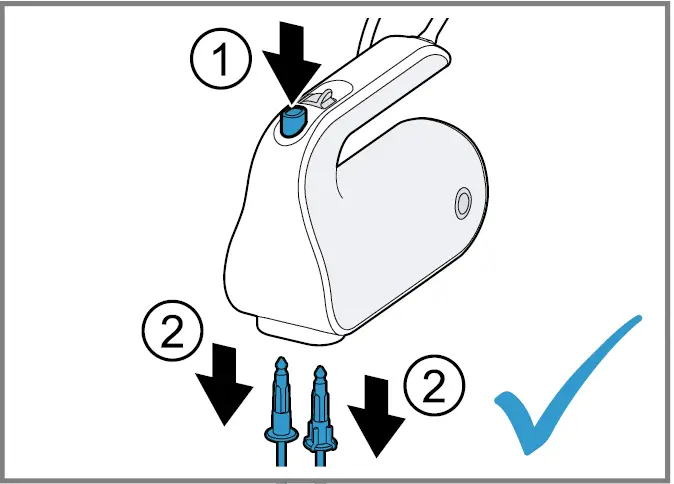 1
2
2