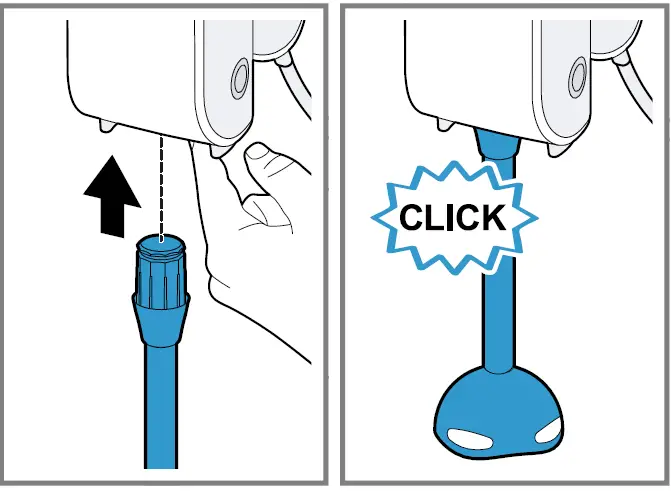 CLICK