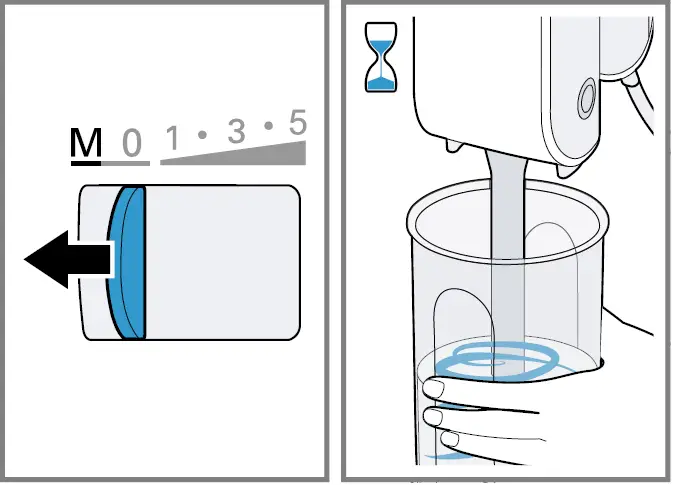 M 0 1 • 3 • 5