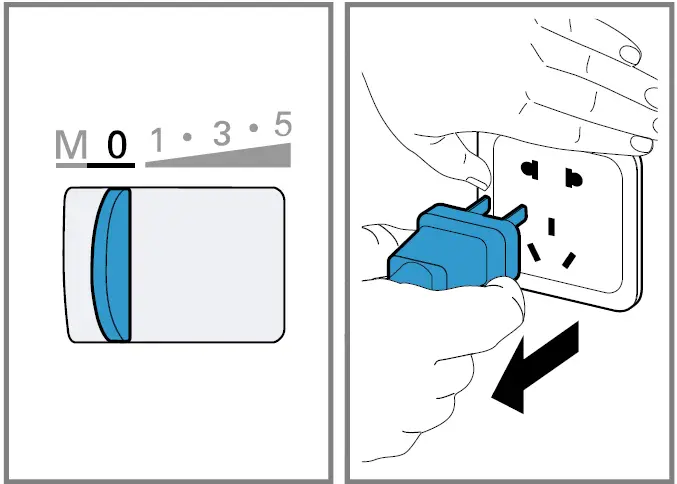 M 0 1 • 3 • 5