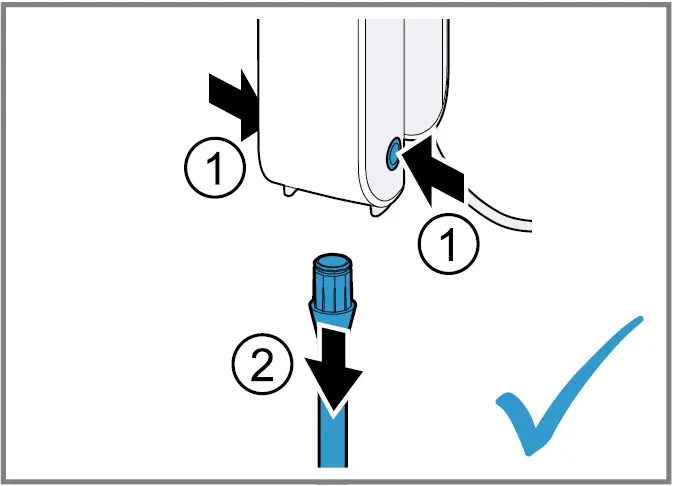 1
1
2