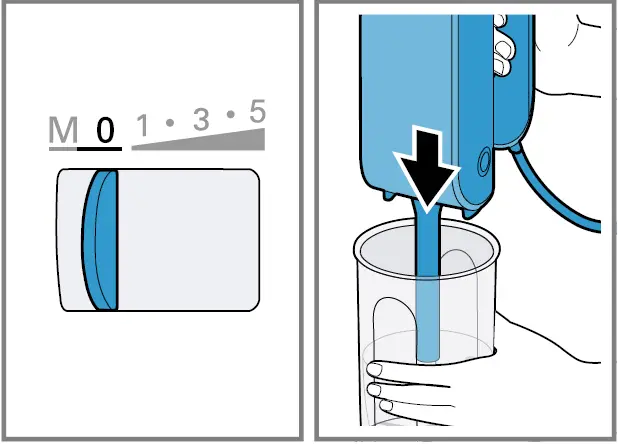 M 0 1 • 3 • 5