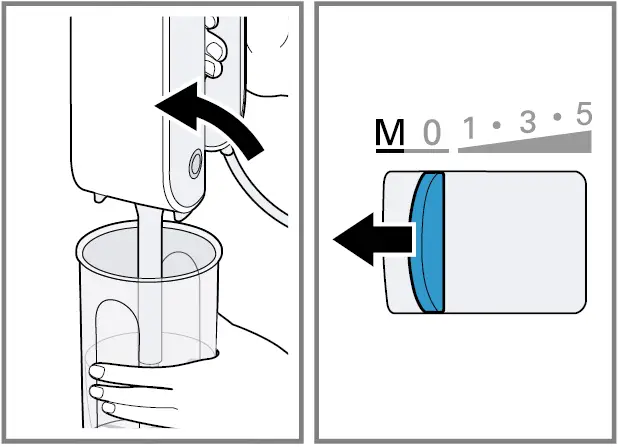 M 0 1 • 3 • 5