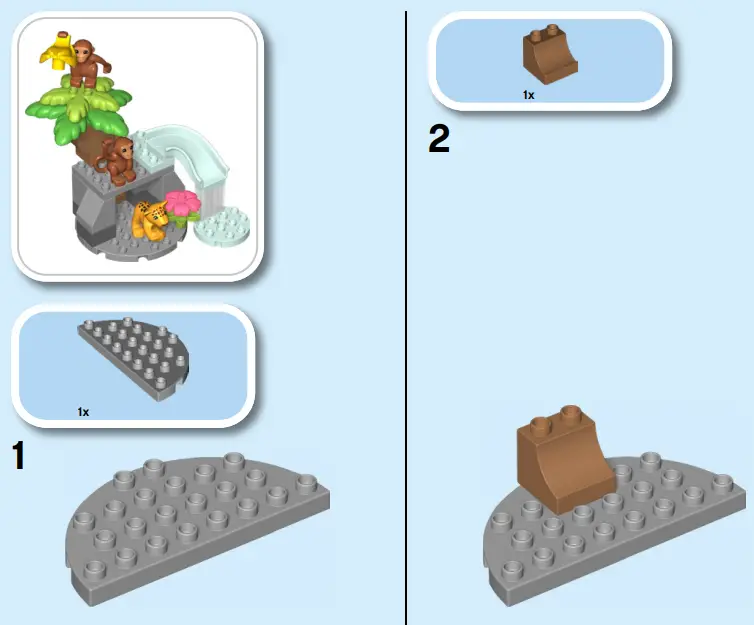 1x

1

1x

2