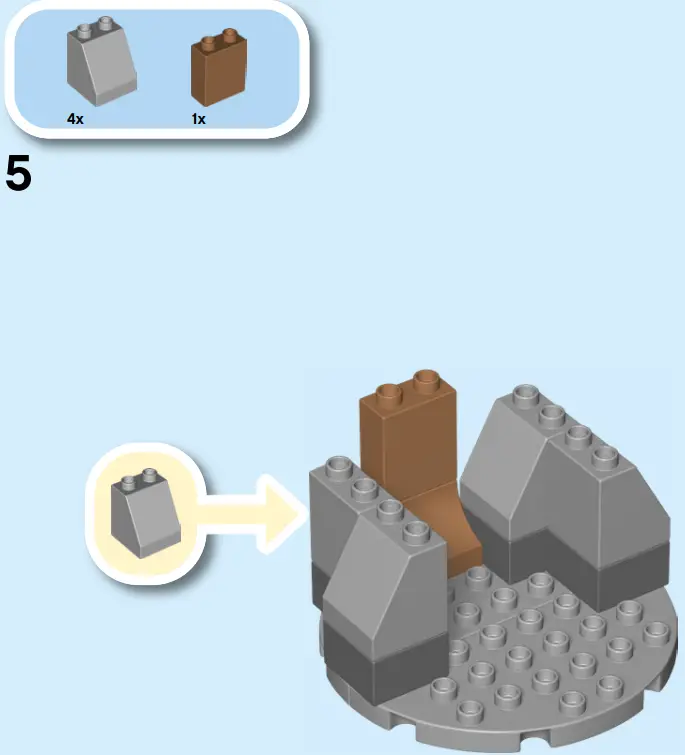 4x
1x
5