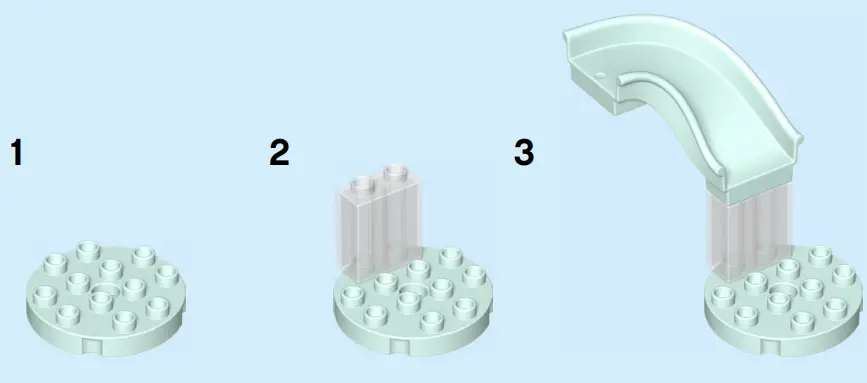 1

2

3