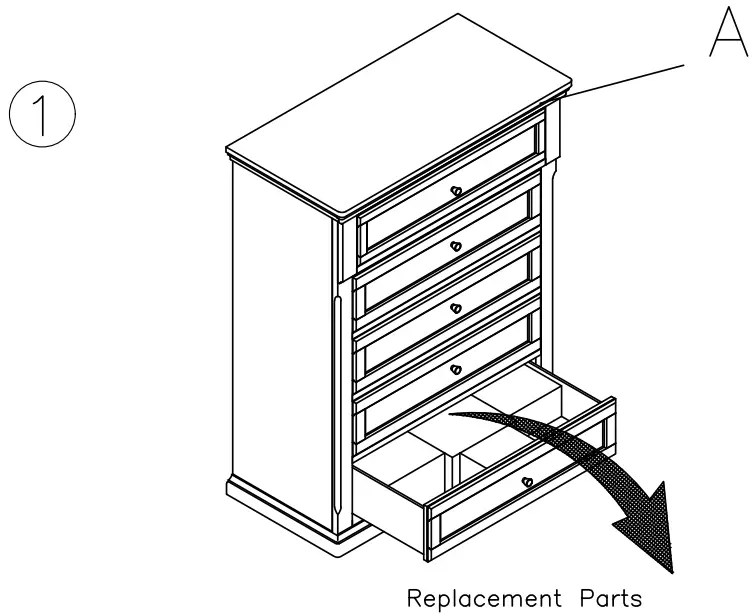 1

A

Replacement Parts