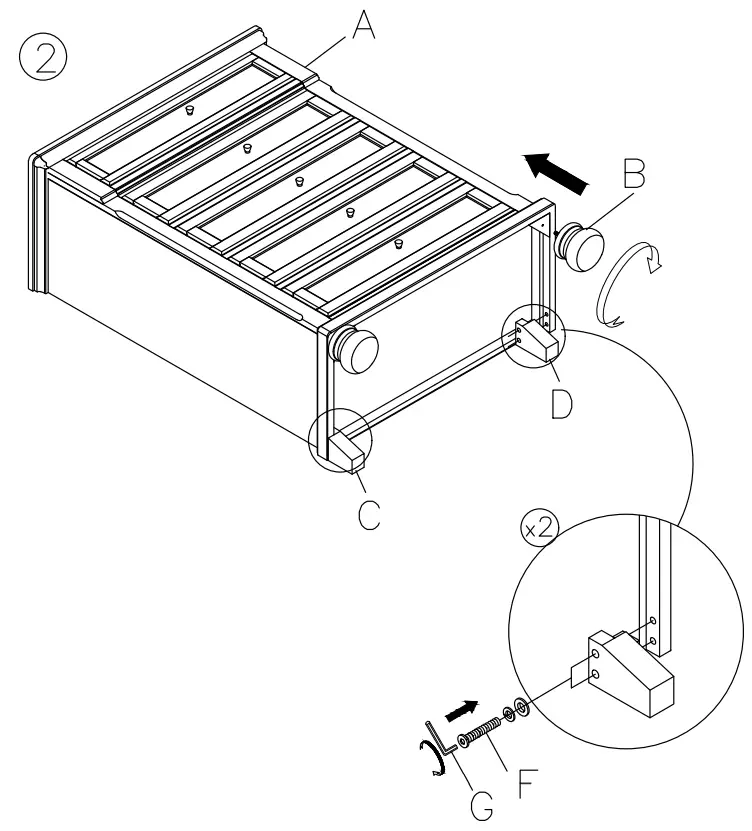 2
A
B
D
C
x2
F
G