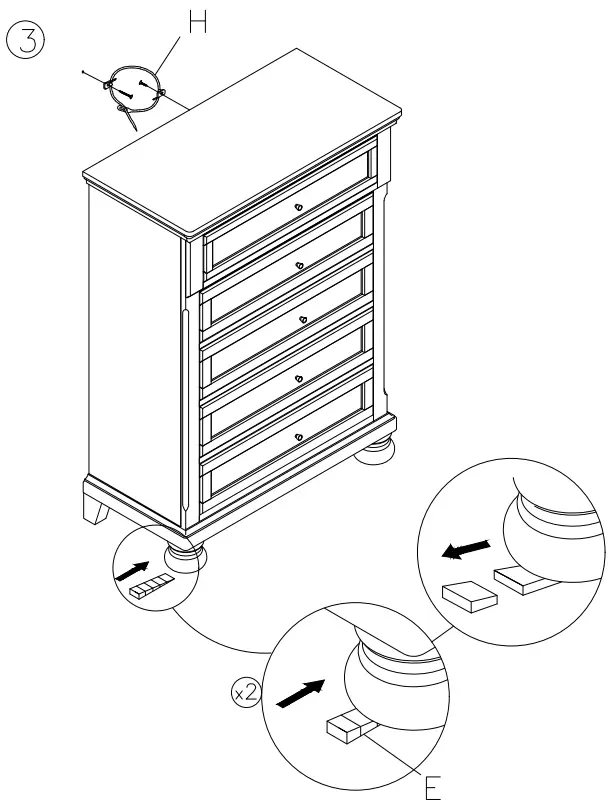 3
H
x2
E