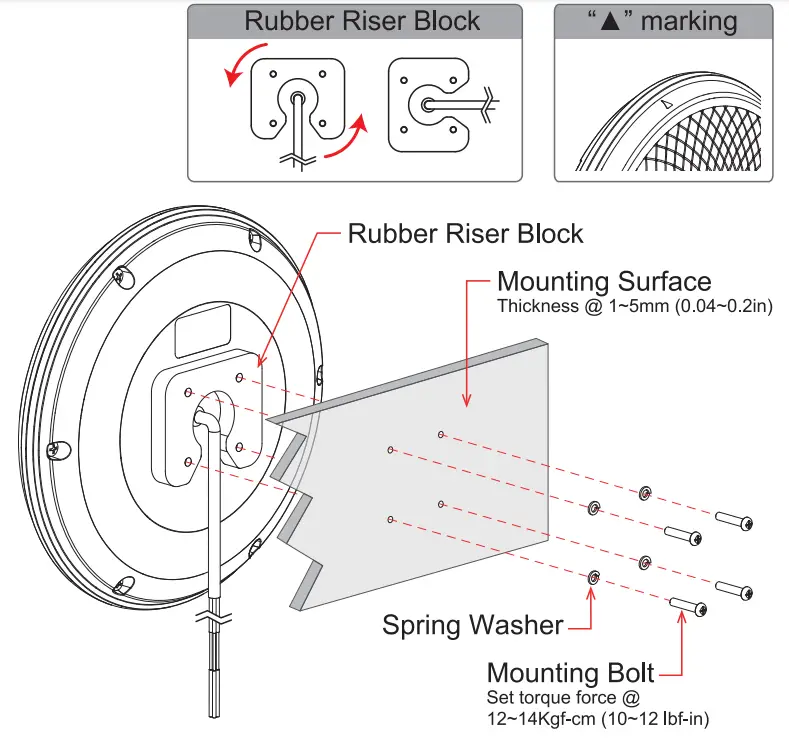 Rubber Riser Block

"▲" marking

Rubber Riser Block

Mounting Surface
Thickness @ 1~5mm (0.04~0.2in)

Spring Washer

Mounting Bolt
Set torque force @
12~14Kgf-cm (10~12 lbf-in)