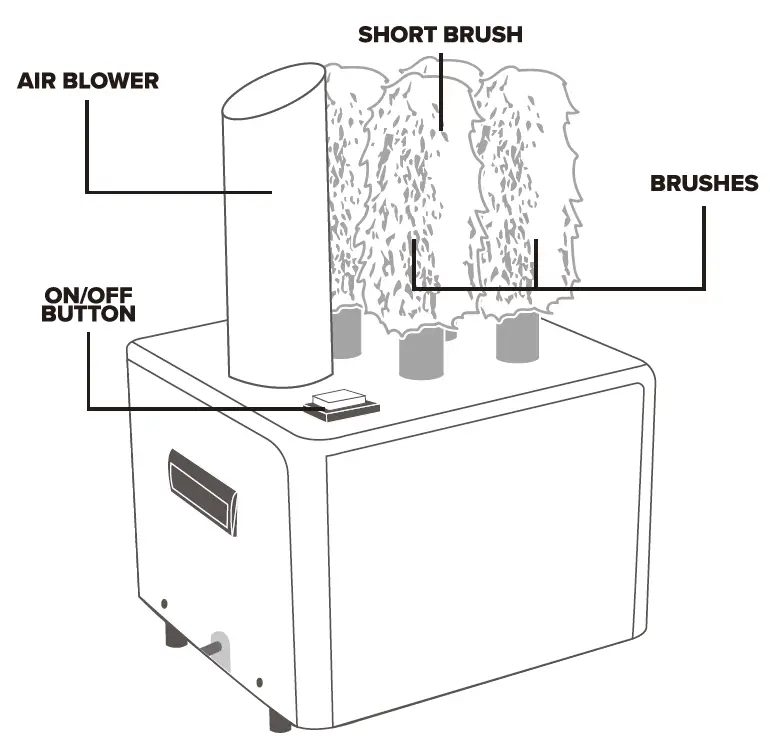 SHORT BRUSH

AIR BLOWER

BRUSHES

ON/OFF BUTTON