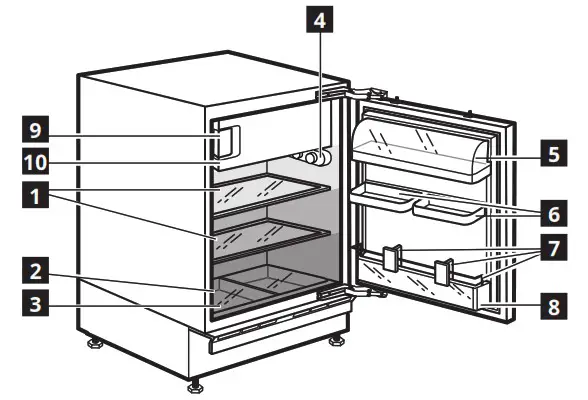 4
9
10
1
2
3
5
6
7
8