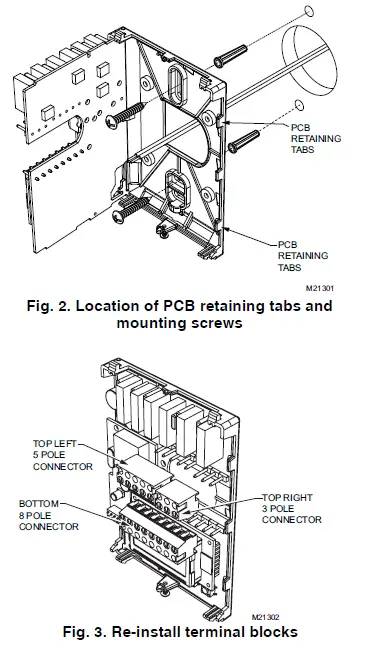 PCB RETAINING TABS

PCB RETAINING TABS

M21301

Fig. 2. Location of PCB retaining tabs and mounting screws

TOP LEFT 5 POLE CONNECTOR

BOTTOM 8 POLE CONNECTOR

TOP RIGHT 3 POLE CONNECTOR

M21302

Fig. 3. Re-install terminal blocks