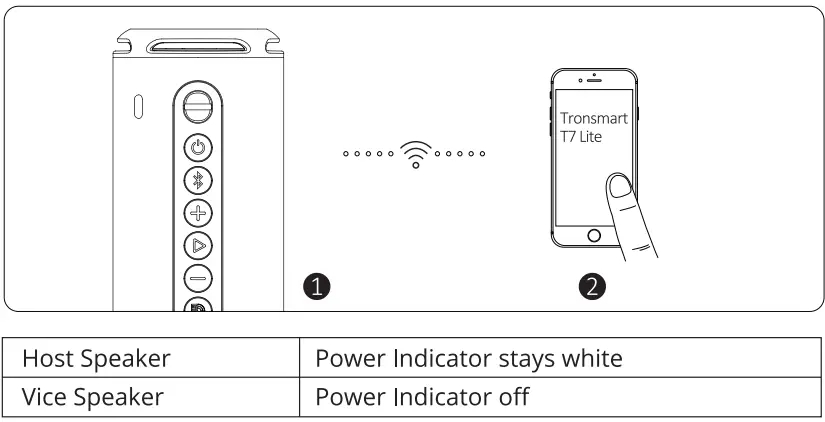 Tronsmart T7 Lite

1

2

| Host Speaker | Power Indicator stays white |
|---|---|
| Vice Speaker | Power Indicator off |