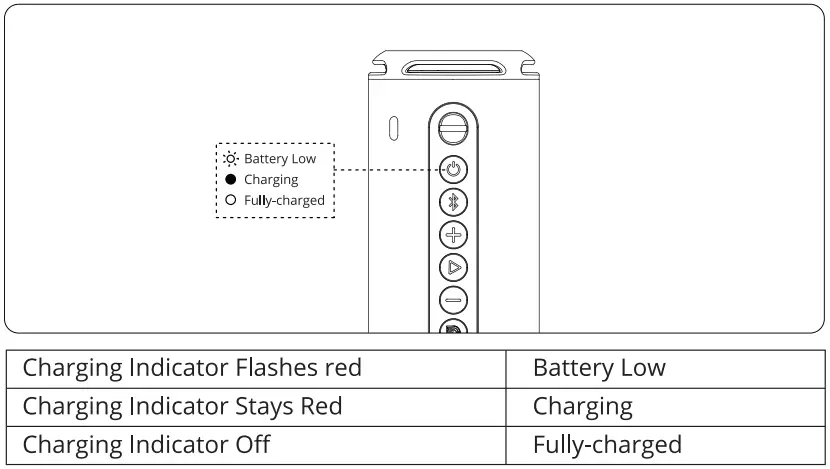 Battery Low
Charging
Fully-charged

| Charging Indicator Flashes red | Battery Low |
|---|---|
| Charging Indicator Stays Red | Charging |
| Charging Indicator Off | Fully-charged |