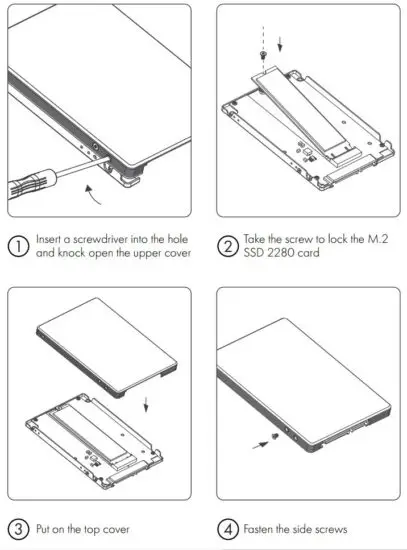 1 Insert a screwdriver into the hole and knock open the upper cover

2 Take the screw to lock the M.2 SSD 2280 card

3 Put on the top cover

4 Fasten the side screws