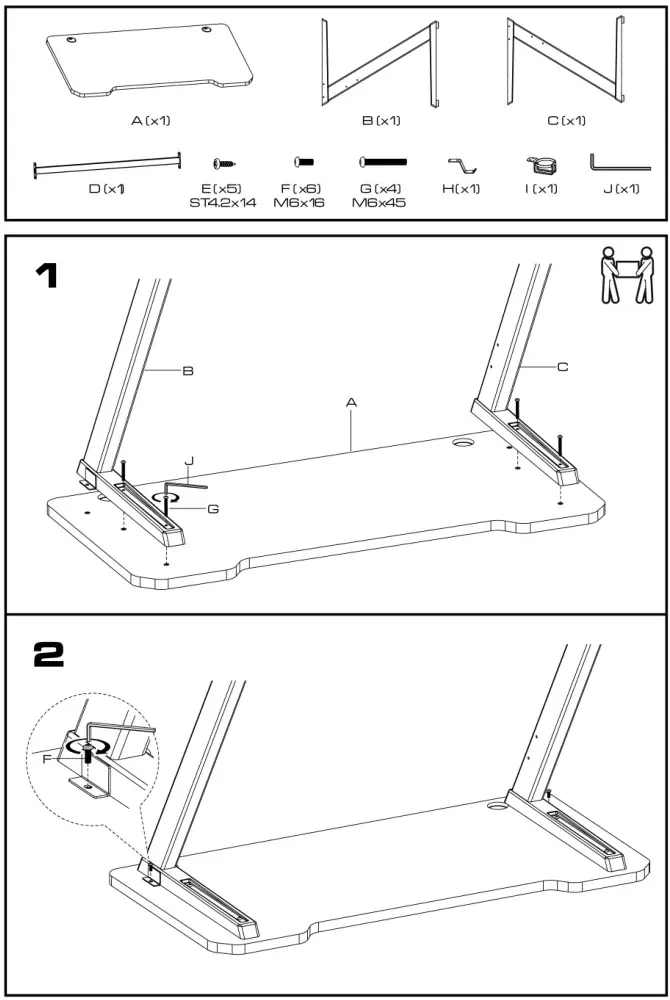 A (x1)
B (x1)
C (x1)
D (x1)
E (x5)
ST4.2x14
F (x6)
M6x16
G (x4)
M6x45
H (x1)
I (x1)
J (x1)

1

B
C
A
J
G

2

F