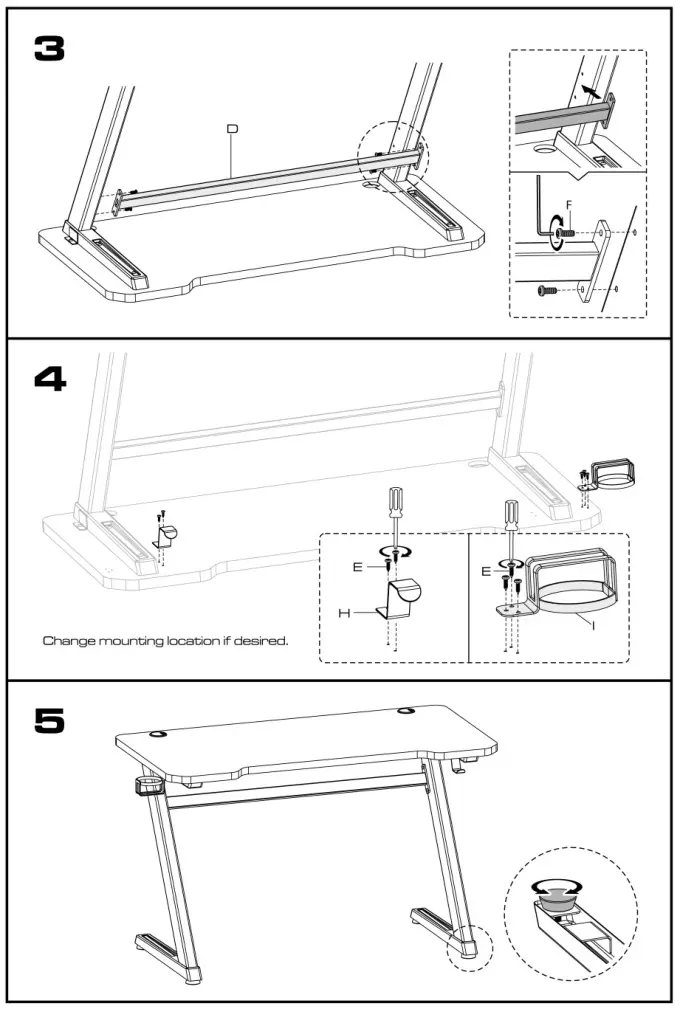 3

D

F

4

E

H

E

I

Change mounting location if desired.

5