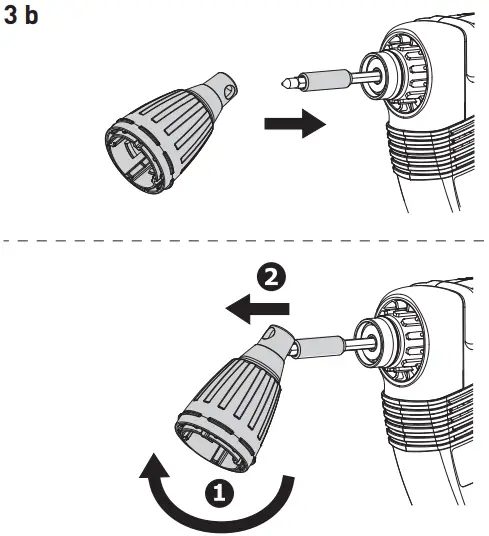 3 b

2

1