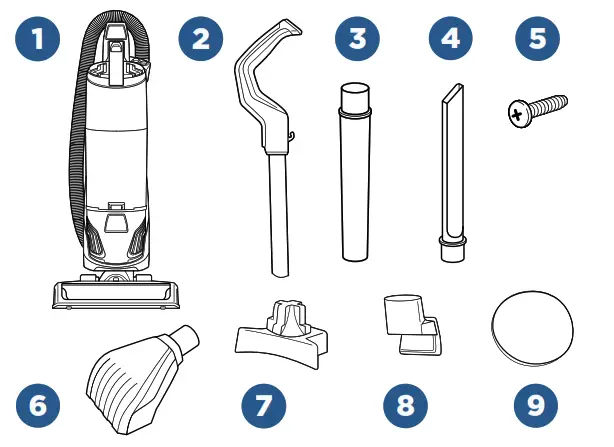 1
2
3
4
5
6
7
8
9