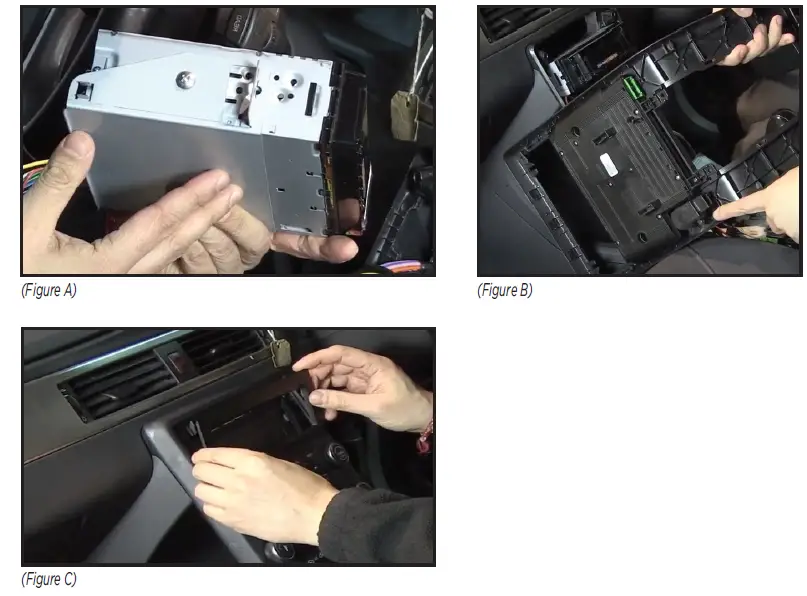 (Figure A)

(Figure B)

(Figure C)