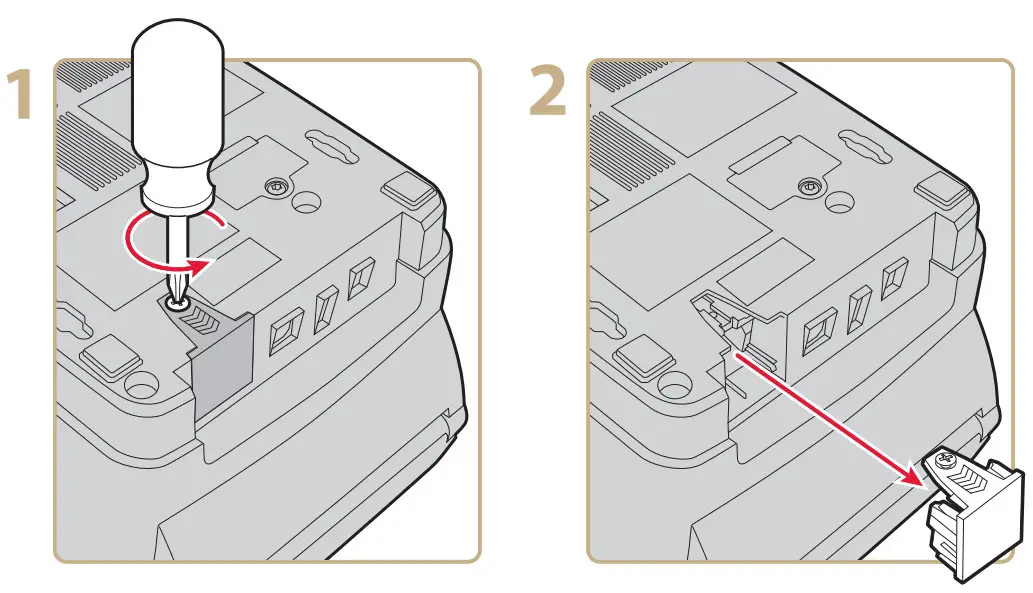 1

2