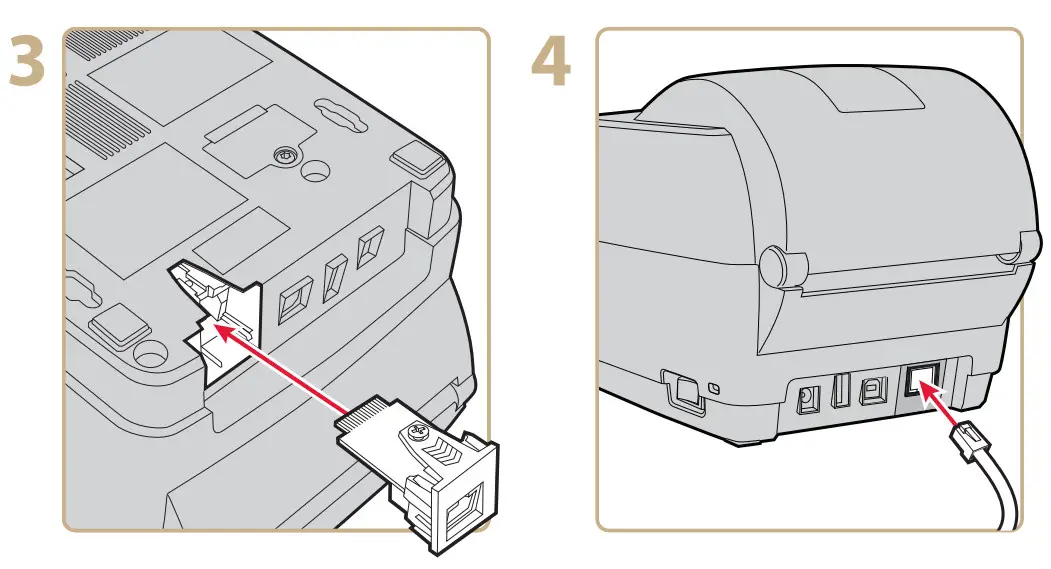 3

4