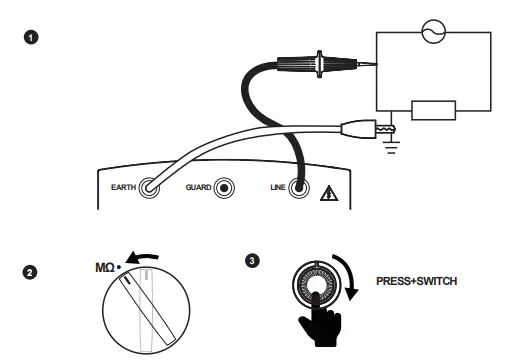 1

EARTH GUARD LINE

2

MΩ

3

PRESS+SWITCH