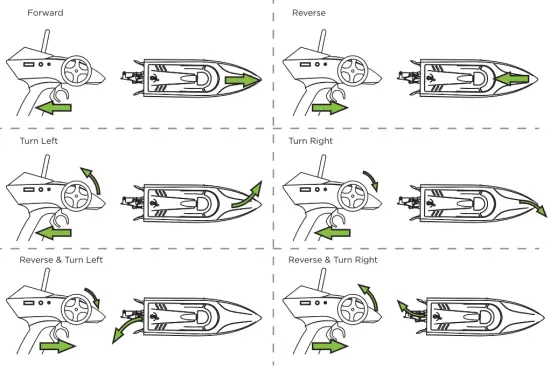 Forward

Reverse

Turn Left

Turn Right

Reverse & Turn Left

Reverse & Turn Right