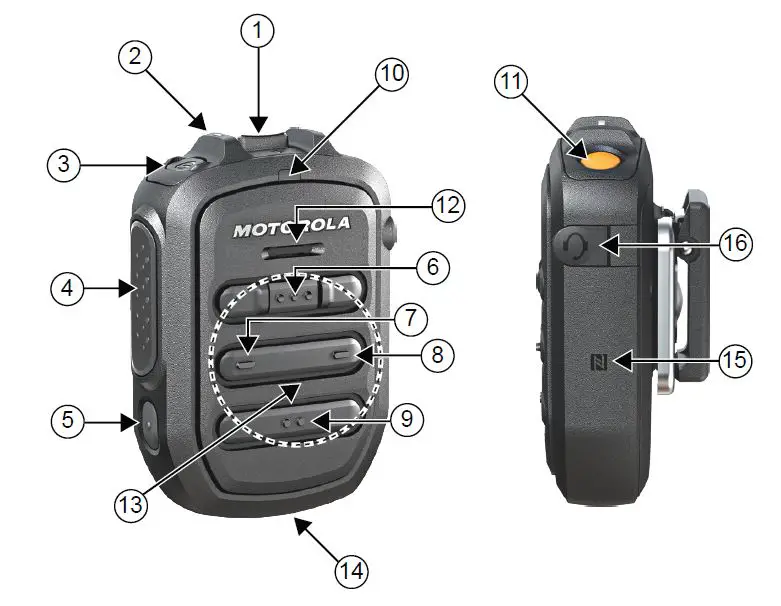 1
2
10
3
MOTOROLA
12
4
6
7
8
5
9
13
14
11
16
15